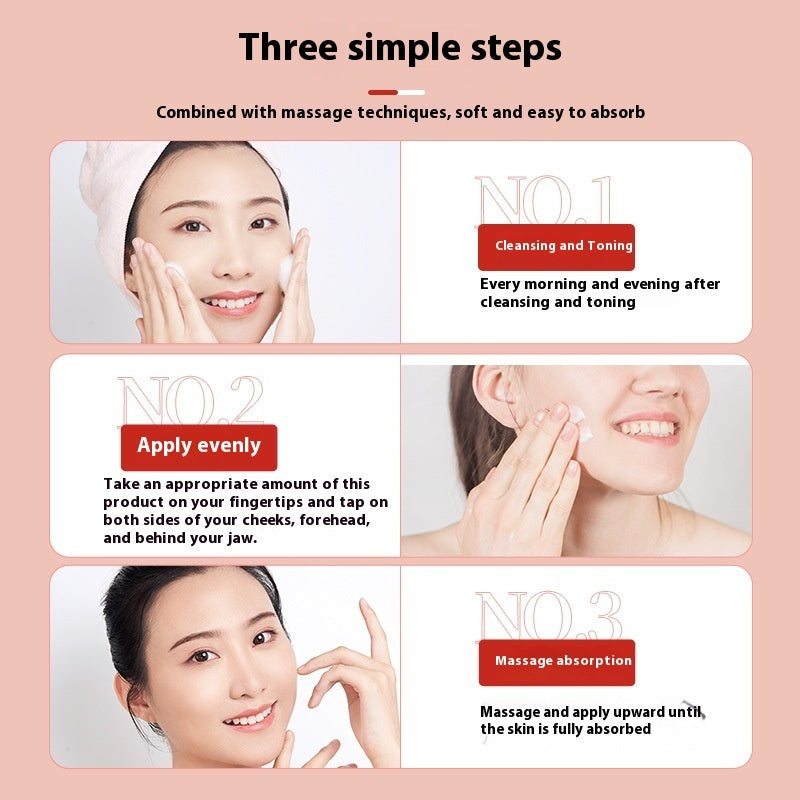 Three simple steps

Combined with massage techniques, soft and easy to absorb

NO.1

Cleansing and Toning

Every morning and evening after cleansing and toning

NO.2

Apply evenly

Take an appropriate amount of this product on your fingertips and tap on both sides of your cheeks, forehead, and behind your jaw.

NO.3

Massage absorption

Massage and apply upward until the skin is fully absorbed